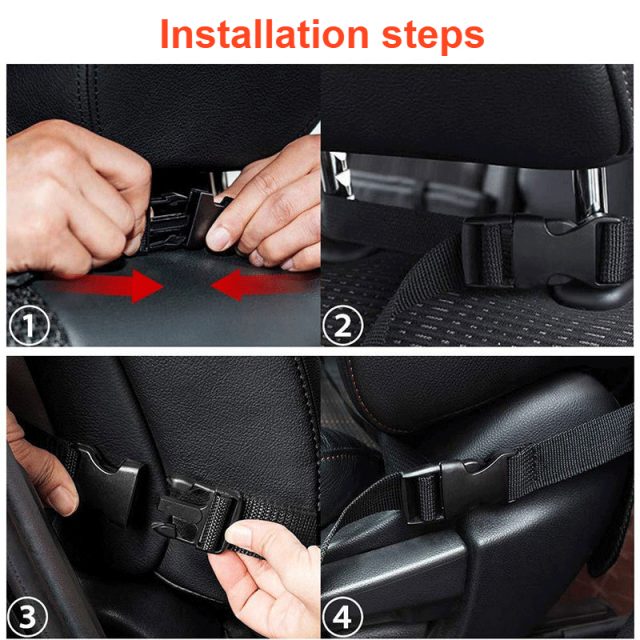 Installation steps

①

②

③

④