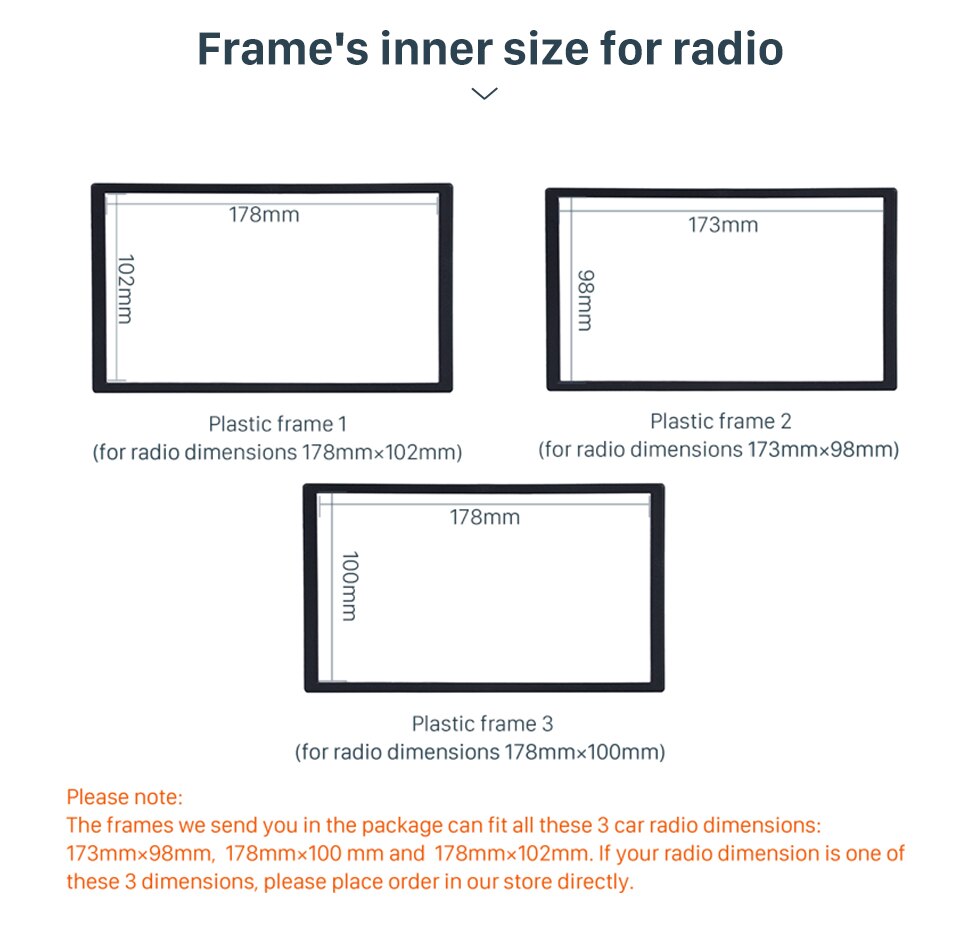 Frame's inner size for radio

178mm

102mm

Plastic frame 1
(for radio dimensions 178mm×102mm)

173mm

98mm

Plastic frame 2
(for radio dimensions 173mm×98mm)

178mm

100mm

Plastic frame 3
(for radio dimensions 178mm×100mm)

Please note:
The frames we send you in the package can fit all these 3 car radio dimensions: 173mm×98mm, 178mm×100 mm and 178mm×102mm. If your radio dimension is one of these 3 dimensions, please place order in our store directly.