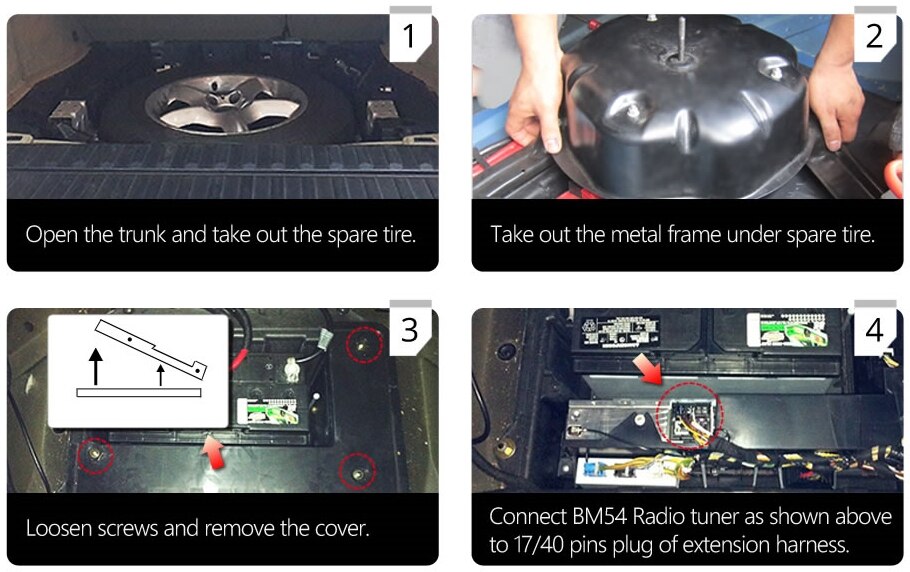 1

Open the trunk and take out the spare tire.

2

Take out the metal frame under spare tire.

3

Loosen screws and remove the cover.

4

Connect BM54 Radio tuner as shown above to 17/40 pins plug of extension harness.