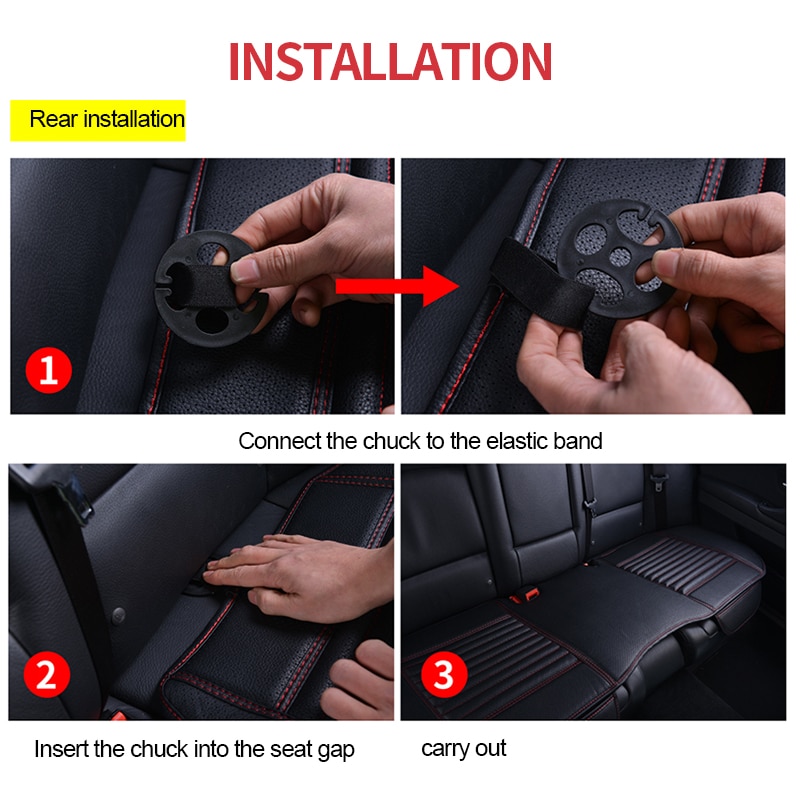 INSTALLATION

Rear installation

1

Connect the chuck to the elastic band

2

3

Insert the chuck into the seat gap

carry out