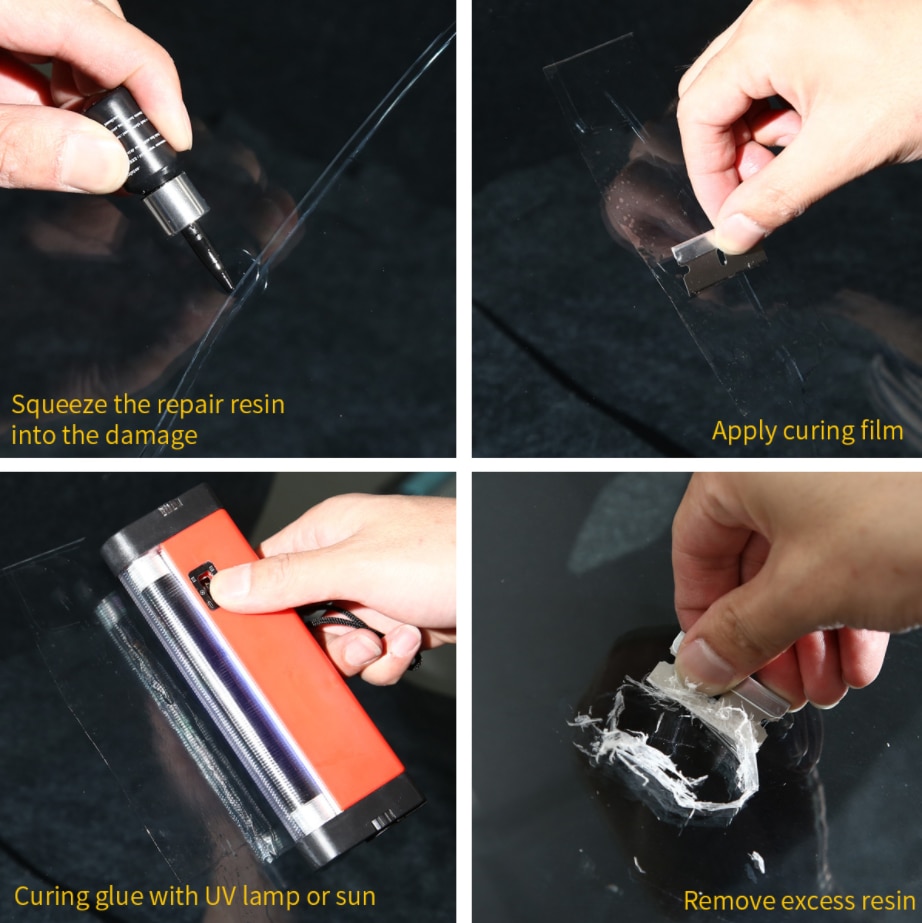 Squeeze the repair resin into the damage

Apply curing film

Curing glue with UV lamp or sun

Remove excess resin