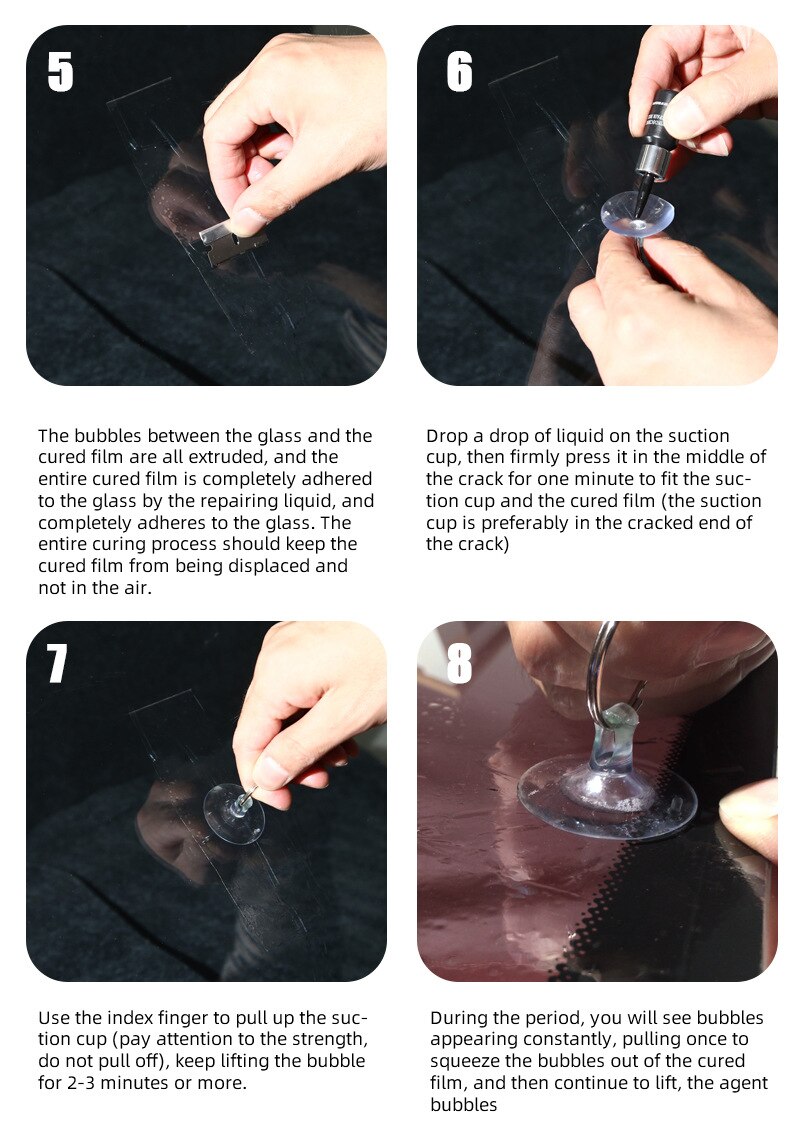 5

The bubbles between the glass and the cured film are all extruded, and the entire cured film is completely adhered to the glass by the repairing liquid, and completely adheres to the glass. The entire curing process should keep the cured film from being displaced and not in the air.

6

Drop a drop of liquid on the suction cup, then firmly press it in the middle of the crack for one minute to fit the suction cup and the cured film (the suction cup is preferably in the cracked end of the crack)

7

Use the index finger to pull up the suction cup (pay attention to the strength, do not pull off), keep lifting the bubble for 2-3 minutes or more.

8

During the period, you will see bubbles appearing constantly, pulling once to squeeze the bubbles out of the cured film, and then continue to lift, the agent bubbles