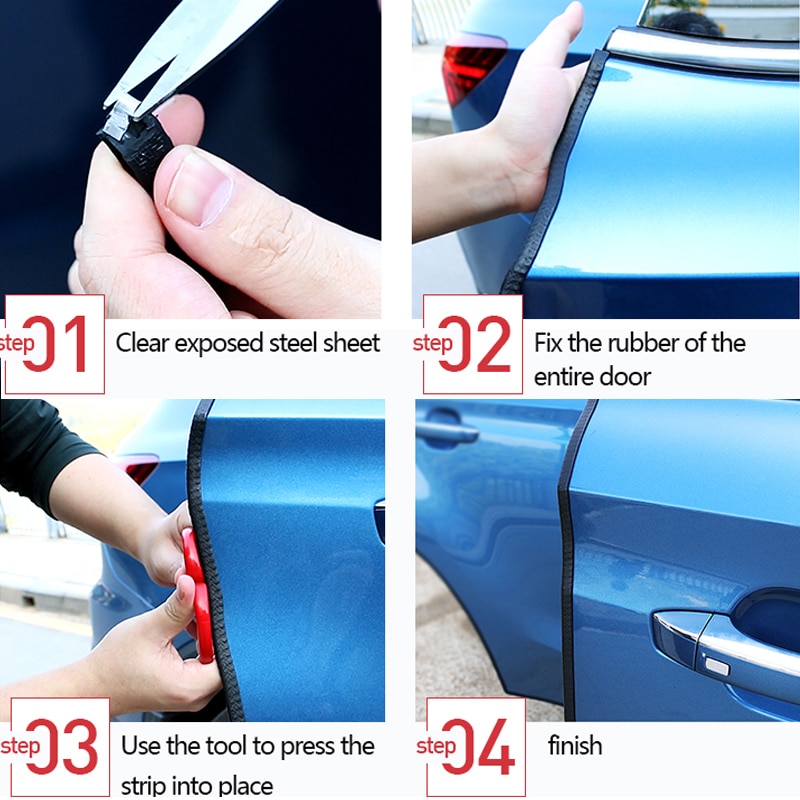 step 01 Clear exposed steel sheet

step 02 Fix the rubber of the entire door

step 03 Use the tool to press the strip into place

step 04 finish